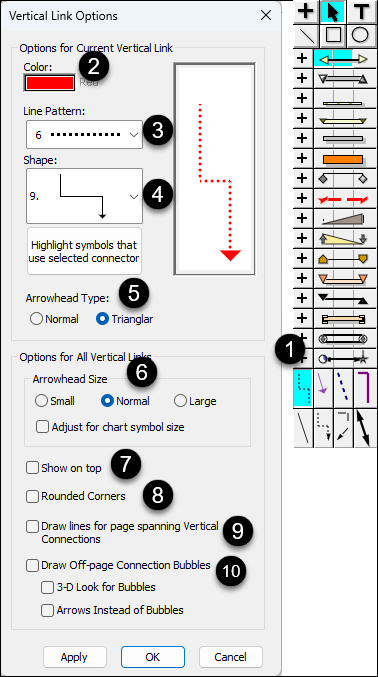 Vertical Link Options

Options for Current Vertical Link

Color:
2
Red

Line Pattern:
6
3

Shape:
9.
4

Highlight symbols that use selected connector

Arrowhead Type:
5
Normal
Trianglar

Options for All Vertical Links
6
Arrowhead Size
Small
Normal
Large
Adjust for chart symbol size

Show on top
7

Rounded Corners
8

Draw lines for page spanning Vertical Connections
9

Draw Off-page Connection Bubbles
10
3-D Look for Bubbles
Arrows Instead of Bubbles

Apply
OK
Cancel

T
1